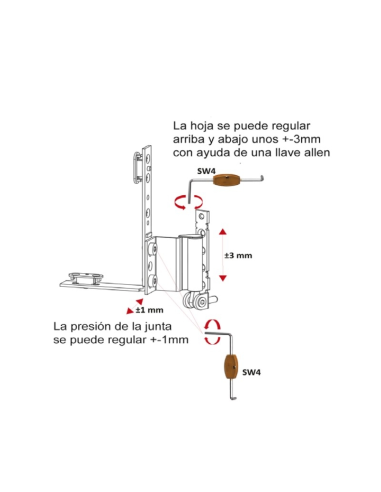 La hoja se puede regular arriba y abajo unos +-3mm con ayuda de una llave allen

SW4

±3 mm

±1 mm

La presión de la junta se puede regular +-1mm

SW4