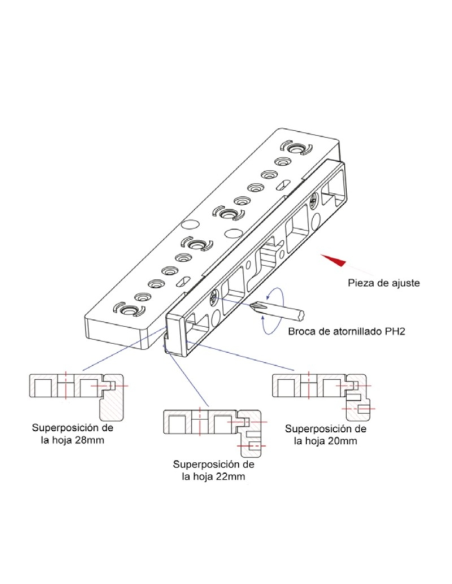 Pieza de ajuste

Broca de atornillado PH2

Superposición de la hoja 28mm

Superposición de la hoja 22mm

Superposición de la hoja 20mm