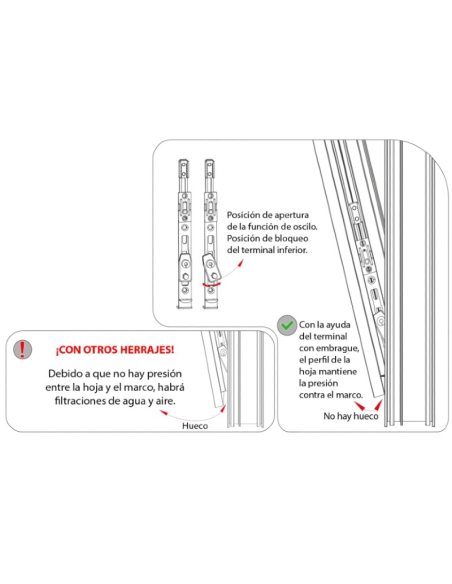 Posición de apertura de la función de oscilo. Posición de bloqueo del terminal inferior.

!

¡CON OTROS HERRAJES!

Debido a que no hay presión entre la hoja y el marco, habrá filtraciones de agua y aire.

Hueco

Con la ayuda del terminal con embrague, el perfil de la hoja mantiene la presión contra el marco.

No hay hueco