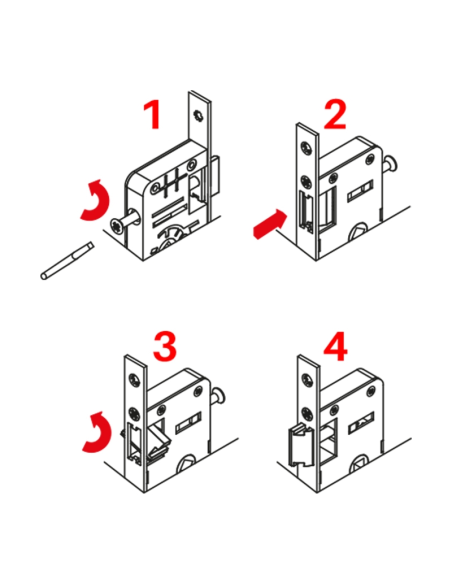 1
2
3
4