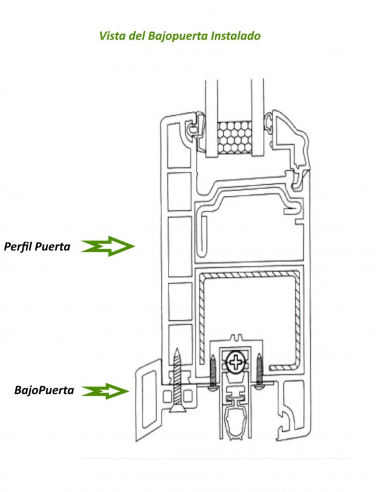 Vista del Bajopuerta Instalado

Perfil Puerta

BajoPuerta