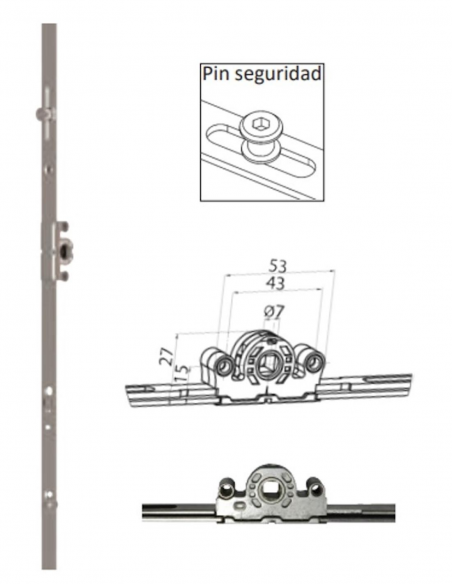 Pin seguridad

53
43
Ø7
27
15