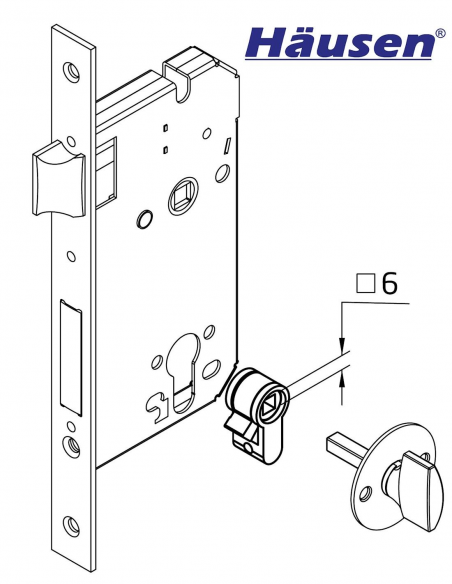 Häusen®

□6