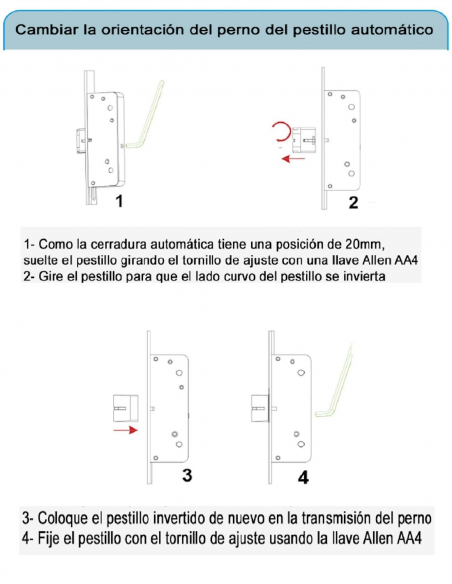 Cambiar la orientación del perno del pestillo automático

1

2

1- Como la cerradura automática tiene una posición de 20mm, suelte el pestillo girando el tornillo de ajuste con una llave Allen AA4
2- Gire el pestillo para que el lado curvo del pestillo se invierta

3

4

3- Coloque el pestillo invertido de nuevo en la transmisión del perno
4- Fije el pestillo con el tornillo de ajuste usando la llave Allen AA4