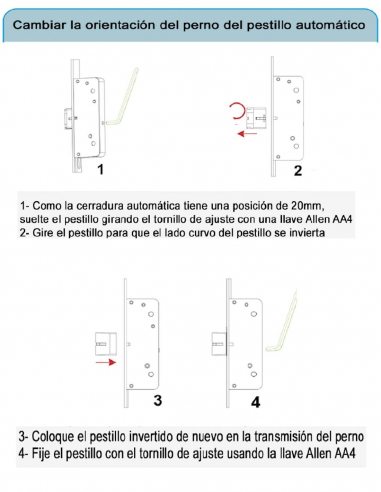 Cambiar la orientación del perno del pestillo automático

1

2

1- Como la cerradura automática tiene una posición de 20mm, suelte el pestillo girando el tornillo de ajuste con una llave Allen AA4
2- Gire el pestillo para que el lado curvo del pestillo se invierta

3

4

3- Coloque el pestillo invertido de nuevo en la transmisión del perno
4- Fije el pestillo con el tornillo de ajuste usando la llave Allen AA4