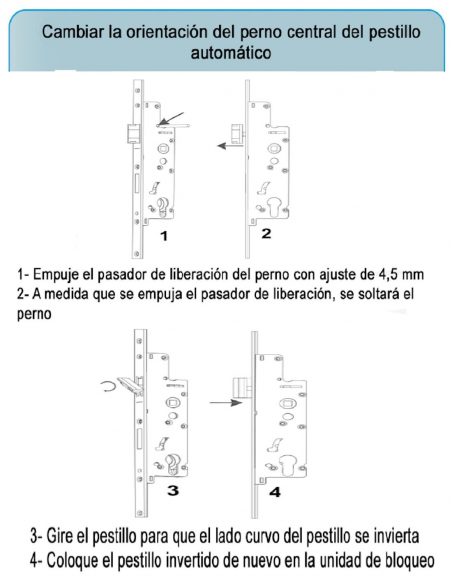 Cambiar la orientación del perno central del pestillo automático

1

2

1- Empuje el pasador de liberación del perno con ajuste de 4,5 mm
2- A medida que se empuja el pasador de liberación, se soltará el perno

3

4

3- Gire el pestillo para que el lado curvo del pestillo se invierta
4- Coloque el pestillo invertido de nuevo en la unidad de bloqueo