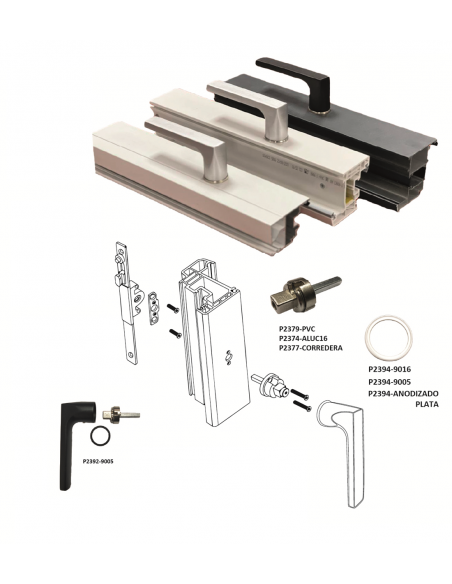 P2379-PVC
P2374-ALUC16
P2377-CORREDERA

P2394-9016
P2394-9005
P2394-ANODIZADO PLATA

P2392-9005