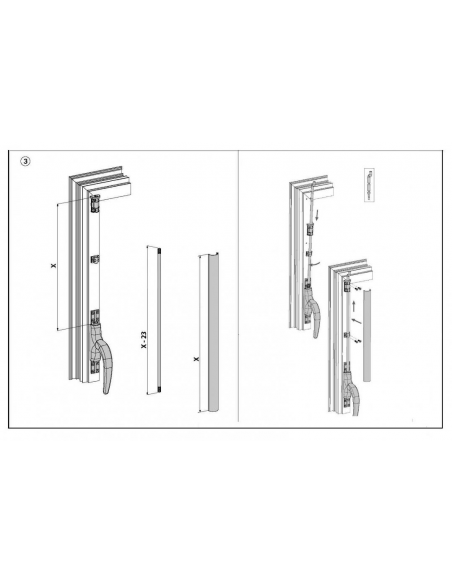 ③

X

X - 23

X