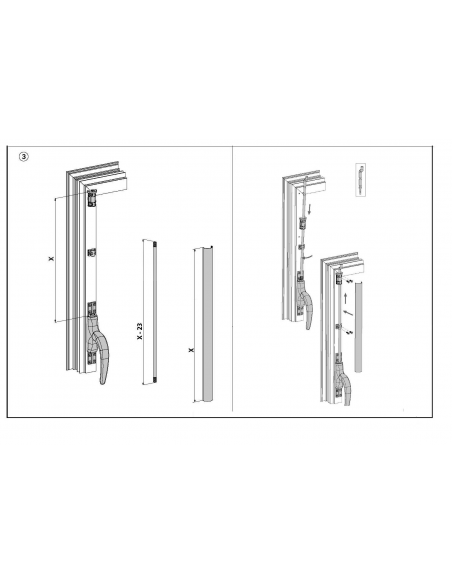 ③

X

X - 23

X